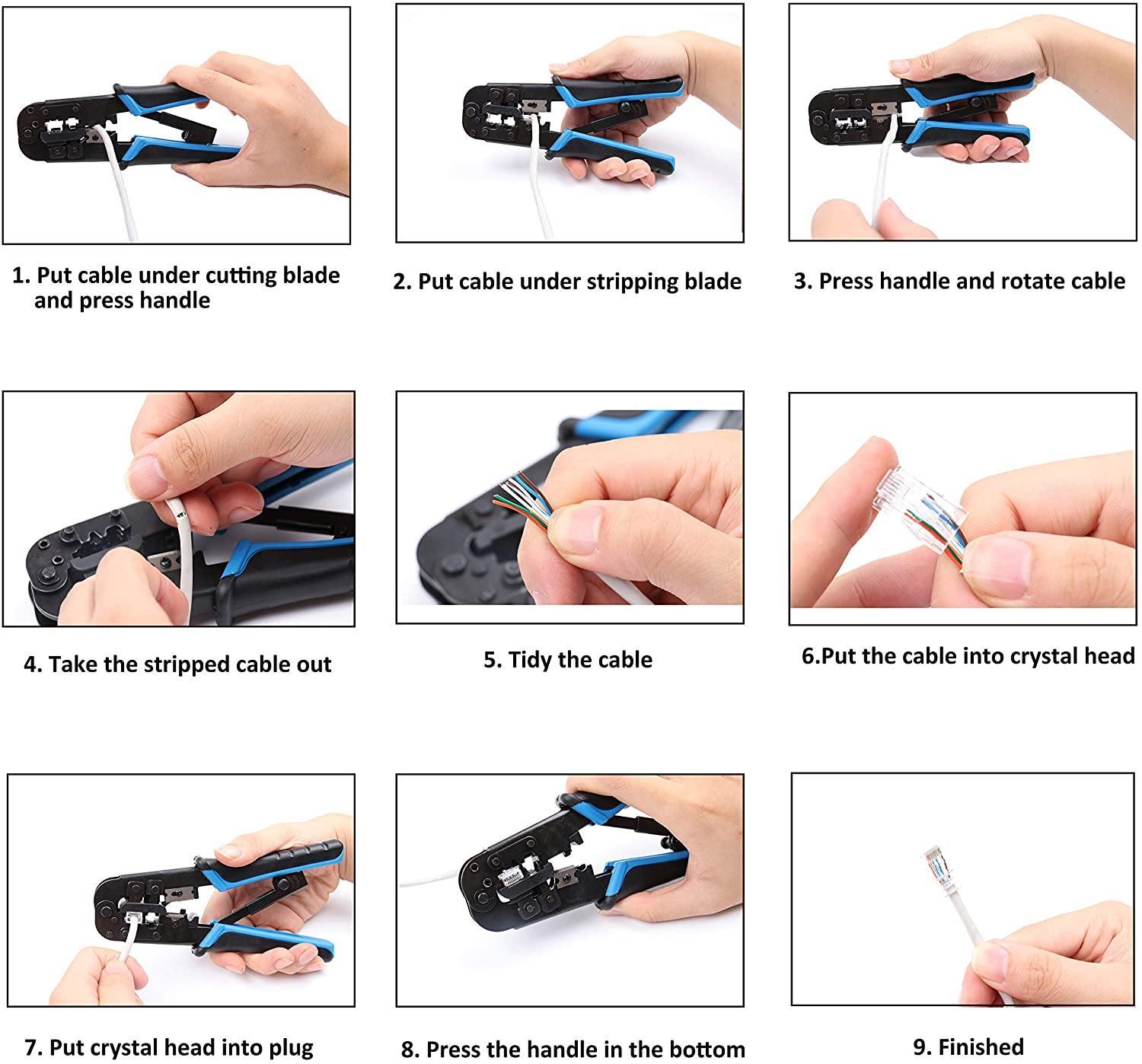 1. Put cable under cutting blade and press handle

2. Put cable under stripping blade

3. Press handle and rotate cable

4. Take the stripped cable out

5. Tidy the cable

6.Put the cable into crystal head

7. Put crystal head into plug

8. Press the handle in the bottom

9. Finished