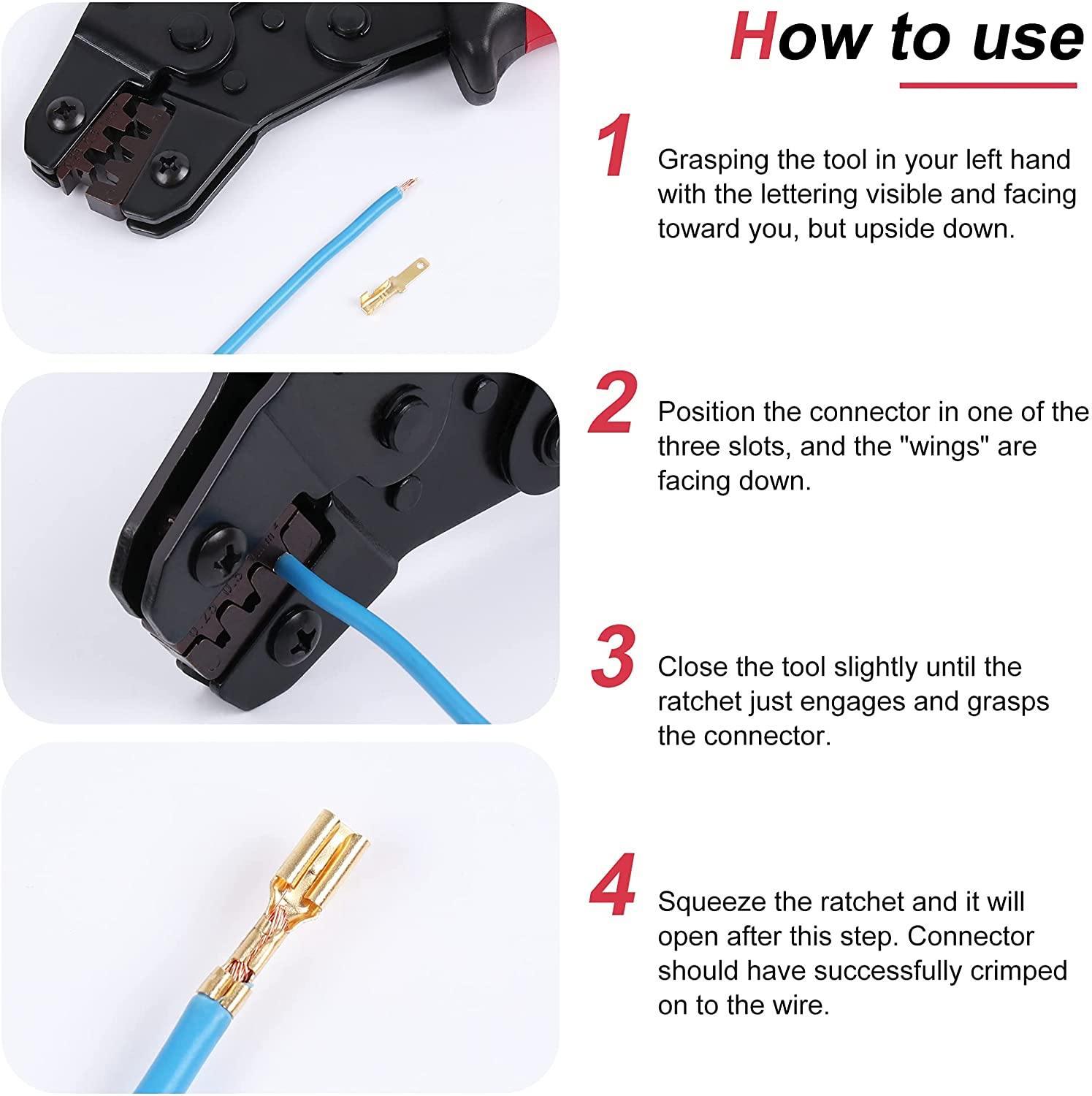 How to use

1 Grasping the tool in your left hand with the lettering visible and facing toward you, but upside down.

2 Position the connector in one of the three slots, and the "wings" are facing down.

3 Close the tool slightly until the ratchet just engages and grasps the connector.

4 Squeeze the ratchet and it will open after this step. Connector should have successfully crimped on to the wire.