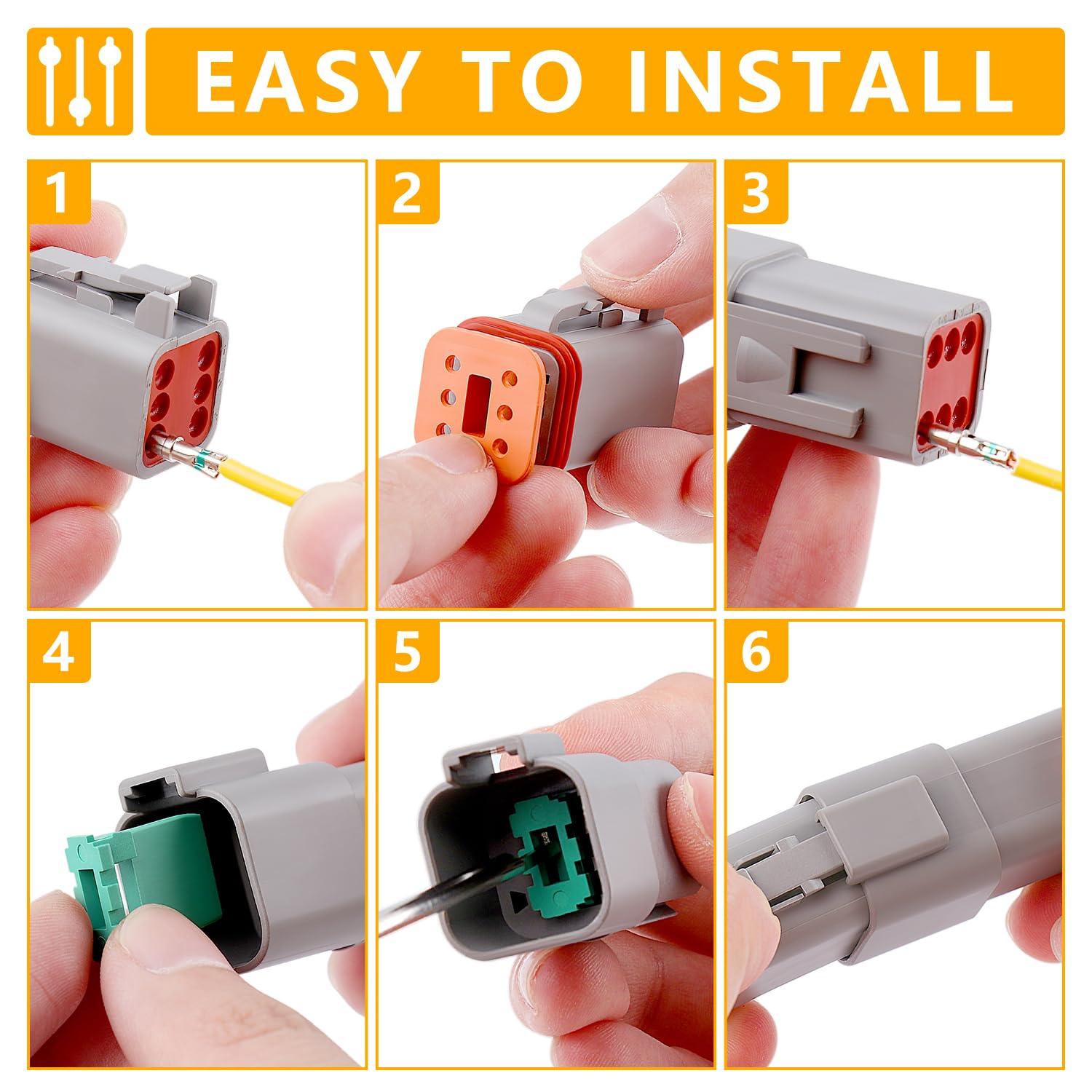 EASY TO INSTALL

1

2

3

4

5

6