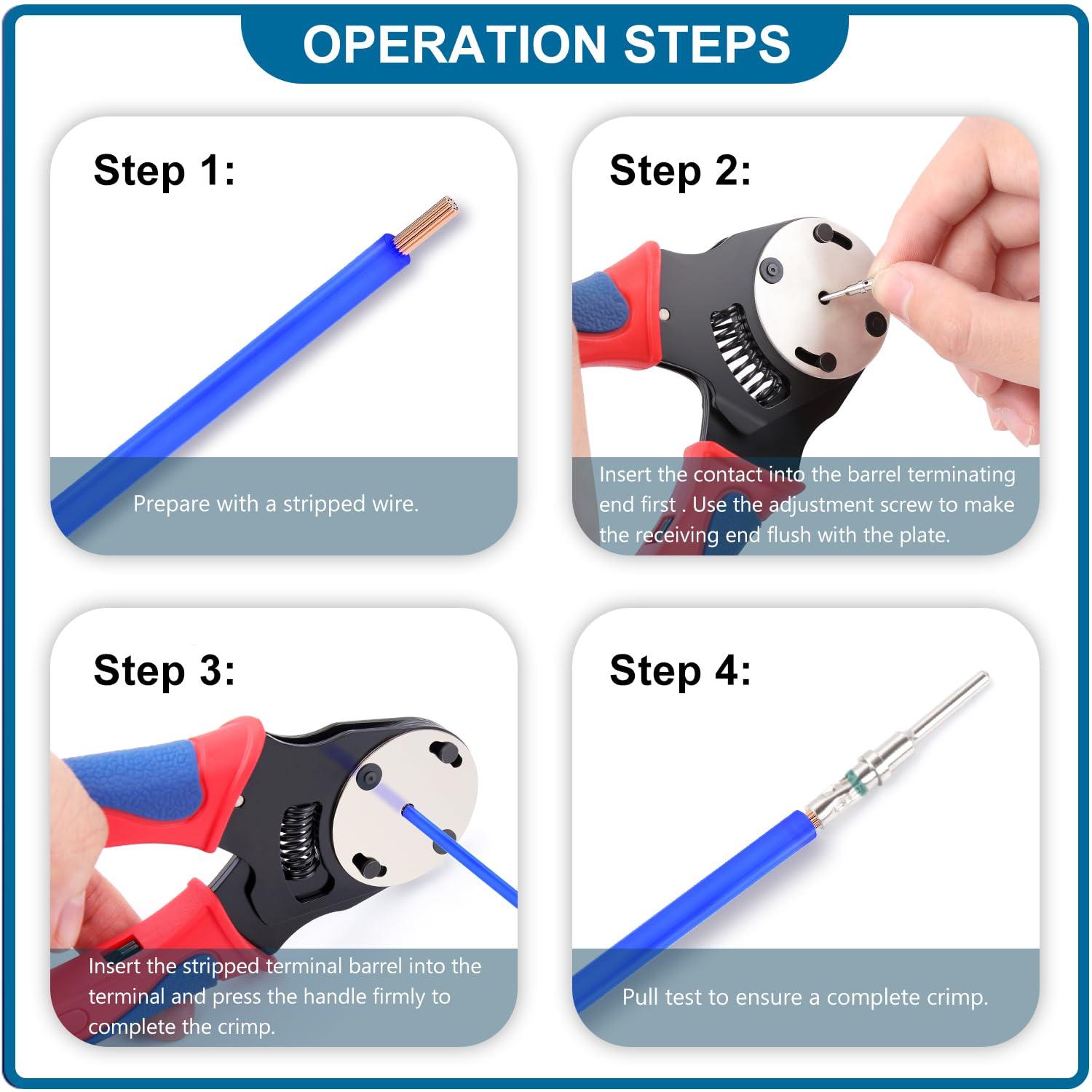 OPERATION STEPS

Step 1:

Prepare with a stripped wire.

Step 2:

Insert the contact into the barrel terminating end first . Use the adjustment screw to make the receiving end flush with the plate.

Step 3:

Insert the stripped terminal barrel into the terminal and press the handle firmly to complete the crimp.

Step 4:

Pull test to ensure a complete crimp.