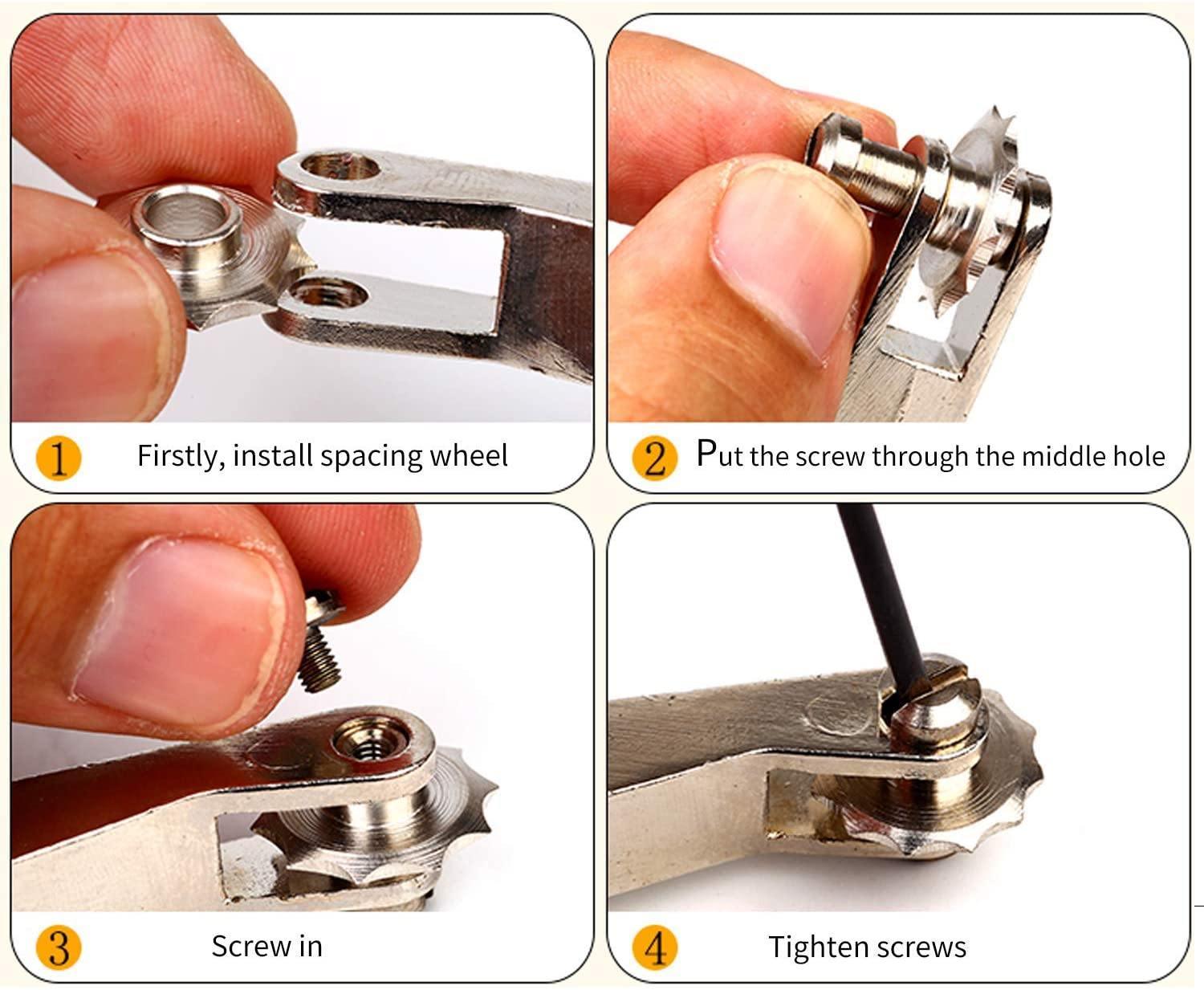 1 Firstly, install spacing wheel

2 Put the screw through the middle hole

3 Screw in

4 Tighten screws