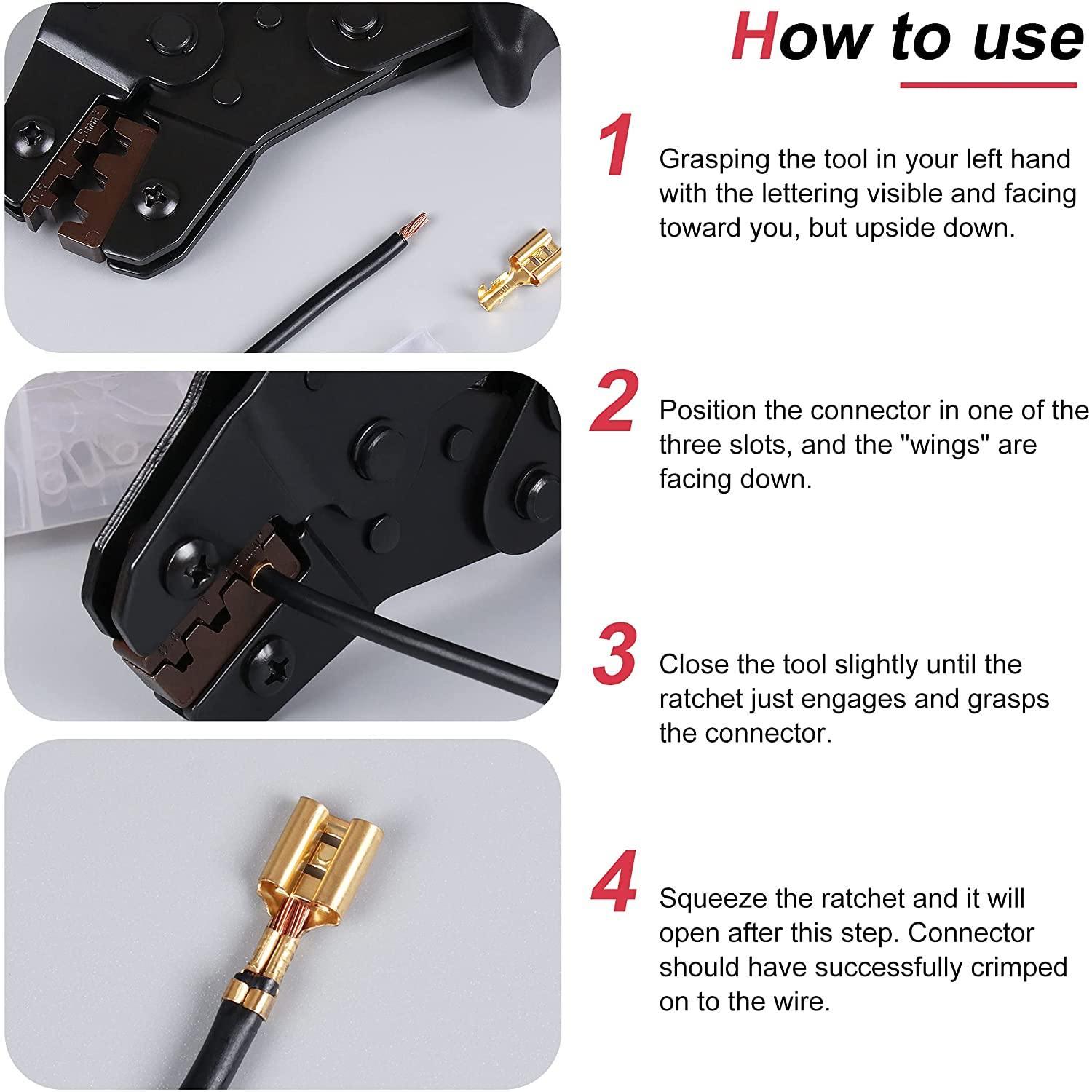 How to use

1 Grasping the tool in your left hand with the lettering visible and facing toward you, but upside down.

2 Position the connector in one of the three slots, and the "wings" are facing down.

3 Close the tool slightly until the ratchet just engages and grasps the connector.

4 Squeeze the ratchet and it will open after this step. Connector should have successfully crimped on to the wire.